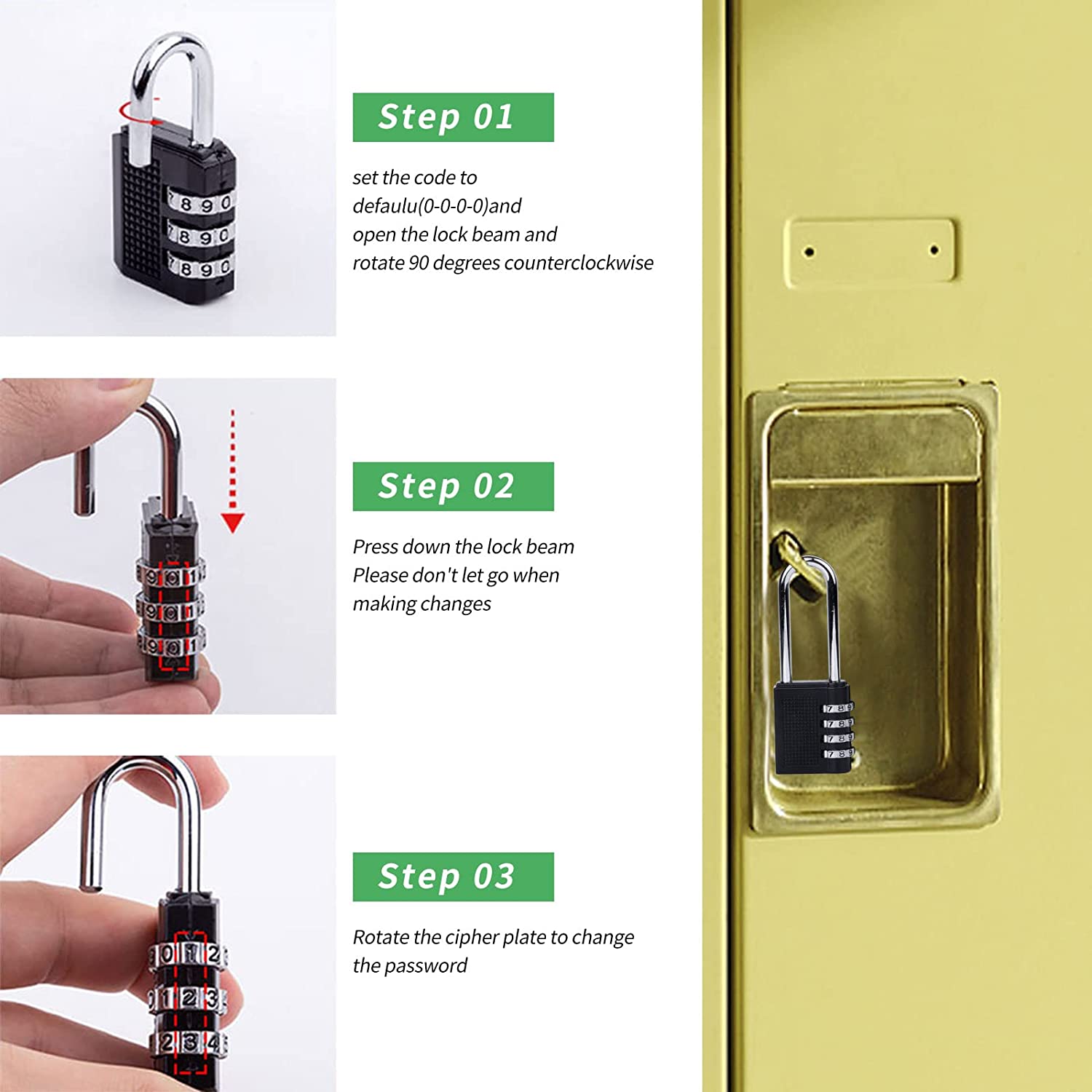 7 8 9 0
7 8 9 0
7 8 9 0

Step 01

set the code to defaulu(0-0-0-0)and open the lock beam and rotate 90 degrees counterclockwise

9 0 1
9 0 1
9 0 1

Step 02

Press down the lock beam Please don't let go when making changes

0 1 2
1 2 3
2 3 4

Step 03

Rotate the cipher plate to change the password

7 8 9
7 8 9
7 8 9
7 8 9